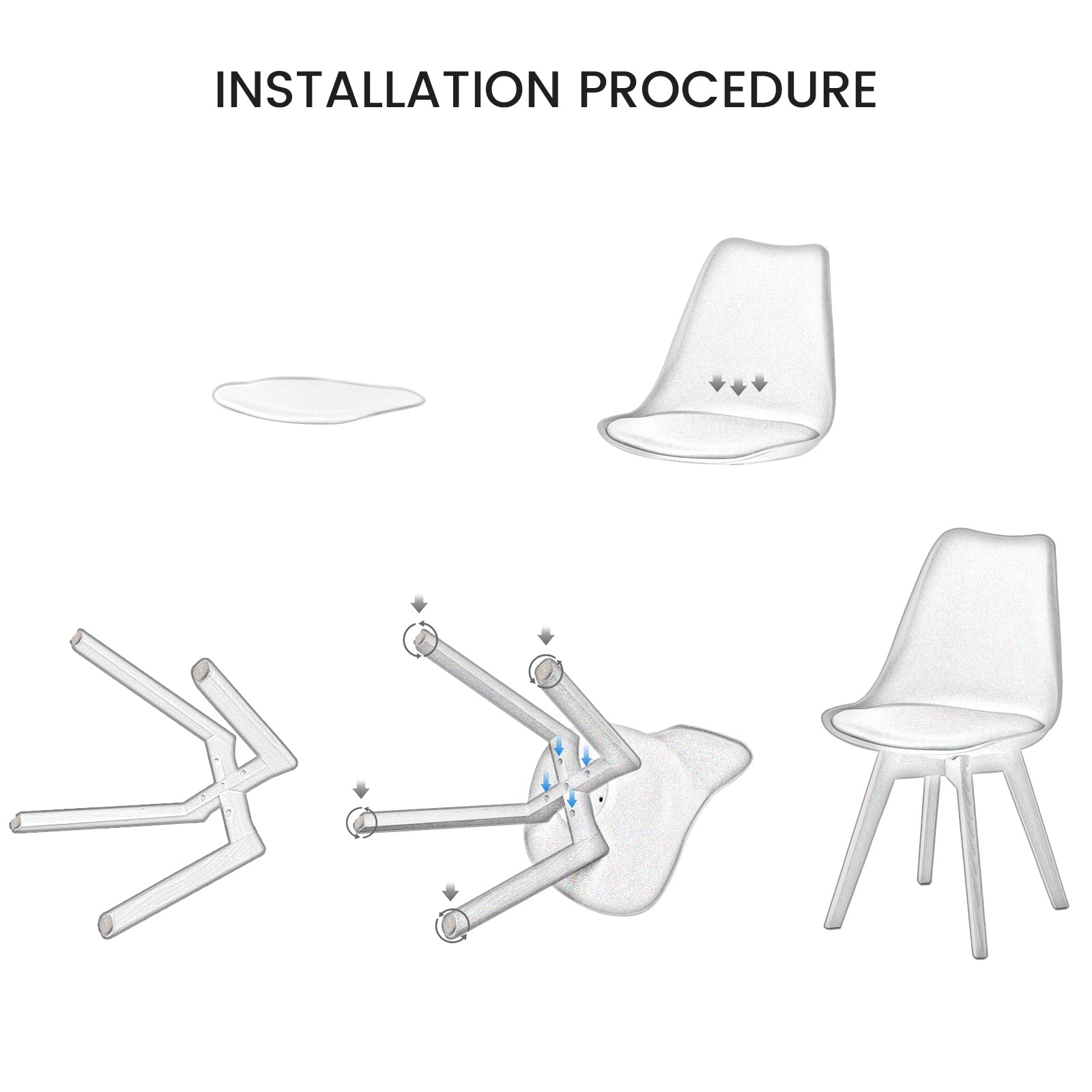 INSTALLATION PROCEDURE